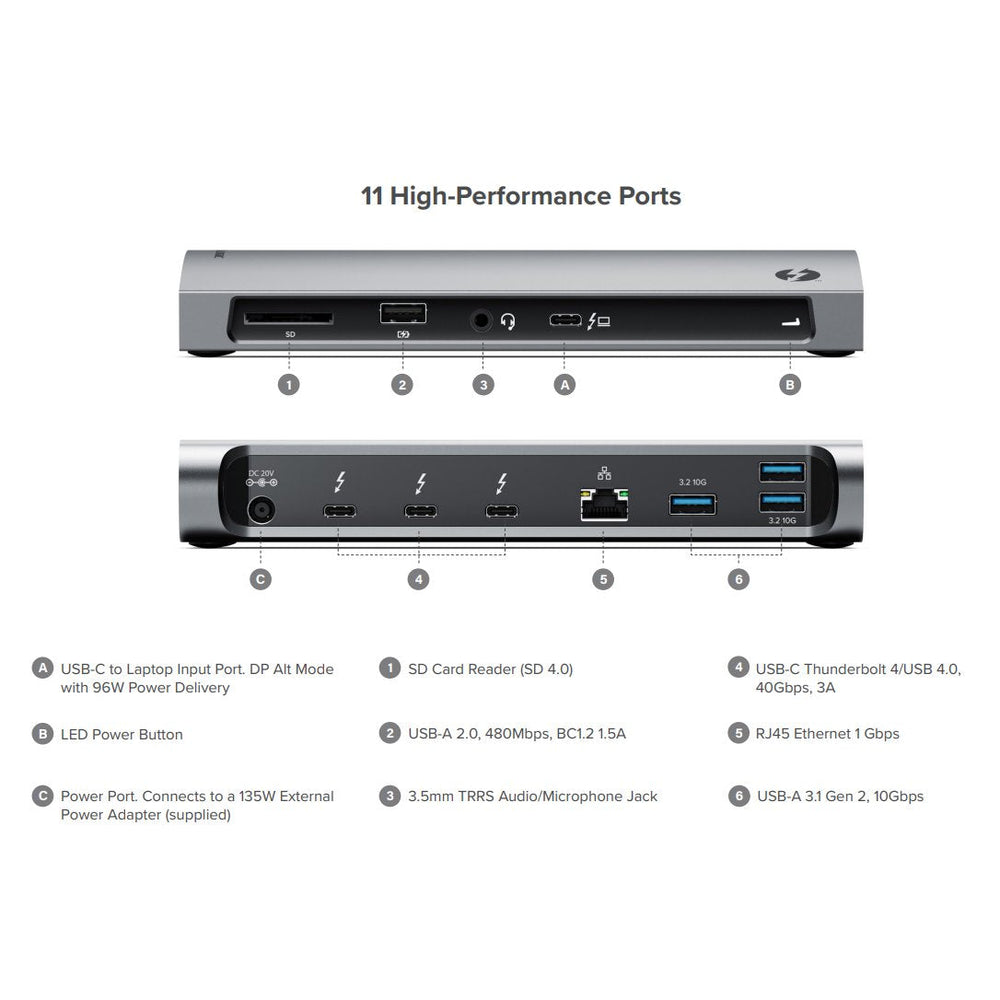 11 High-Performance Ports

SD

1 2 3 A B

DC 20V

3.2 10G

3.2 10G

C 4 5 6

A USB-C to Laptop Input Port. DP Alt Mode with 96W Power Delivery

B LED Power Button

C Power Port. Connects to a 135W External Power Adapter (supplied)

1 SD Card Reader (SD 4.0)

2 USB-A 2.0, 480Mbps, BC1.2 1.5A

3 3.5mm TRRS Audio/Microphone Jack

4 USB-C Thunderbolt 4/USB 4.0, 40Gbps, 3A

5 RJ45 Ethernet 1 Gbps

6 USB-A 3.1 Gen 2, 10Gbps